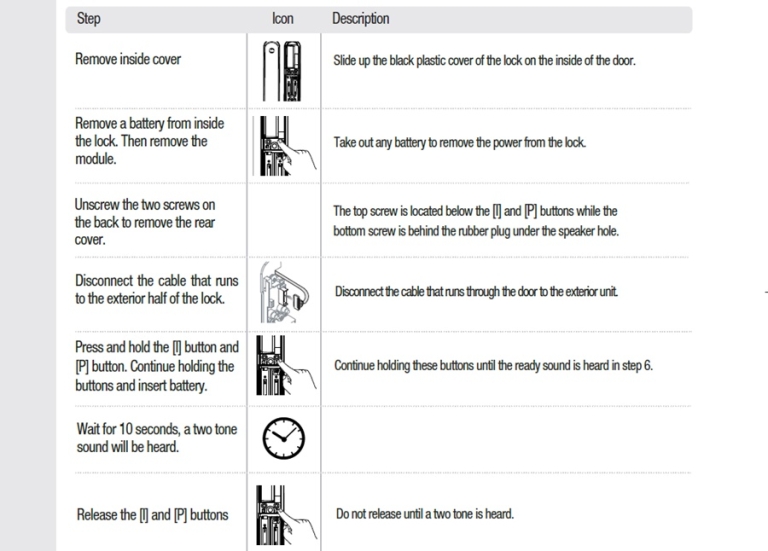 | Step | Icon | Description |
|---|---|---|
| Remove inside cover | | Slide up the black plastic cover of the lock on the inside of the door. |
| Remove a battery from inside the lock. Then remove the module. | | Take out any battery to remove the power from the lock. |
| Unscrew the two screws on the back to remove the rear cover. | | The top screw is located below the [I] and [P] buttons while the bottom screw is behind the rubber plug under the speaker hole. |
| Disconnect the cable that runs to the exterior half of the lock. | | Disconnect the cable that runs through the door to the exterior unit. |
| Press and hold the [I] button and [P] button. Continue holding the buttons and insert battery. | | Continue holding these buttons until the ready sound is heard in step 6. |
| Wait for 10 seconds, a two tone sound will be heard. | | |
| Release the [I] and [P] buttons | | Do not release until a two tone is heard. |