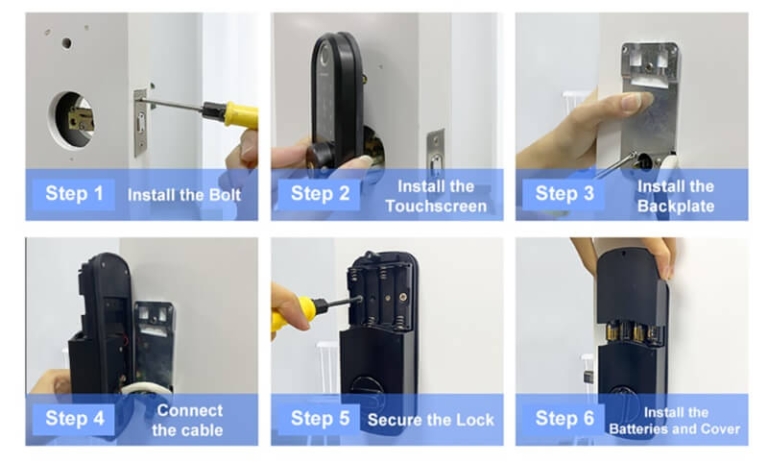 Step 1 Install the Bolt

Step 2 Install the Touchscreen

Step 3 Install the Backplate

Step 4 Connect the cable

Step 5 Secure the Lock

Step 6 Install the Batteries and Cover